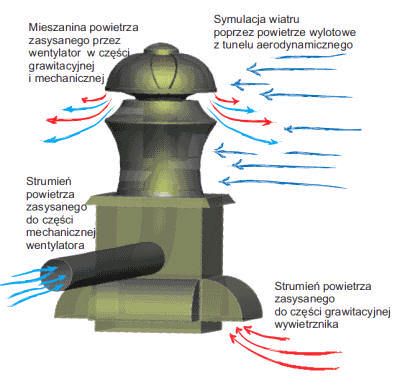 Mieszanina powietrza zasysanego przez wentylator w części grawitacyjnej i mechanicznej

Symulacja wiatru poprzez powietrze wylotowe z tunelu aerodynamicznego

Strumień powietrza zasysanego do części mechanicznej wentylatora

Strumień powietrza zasysanego do części grawitacyjnej wywietrznika