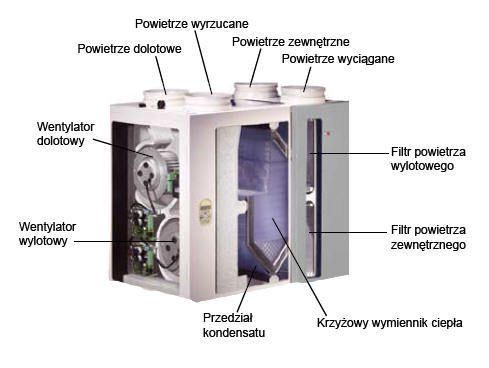 Powietrze wyrzucane
Powietrze zewnętrzne
Powietrze dolotowe
Powietrze wyciągane

Wentylator dolotowy

Filtr powietrza wylotowego

Wentylator wylotowy

Filtr powietrza zewnętrznego

Przedział kondensatu

Krzyżowy wymiennik ciepła