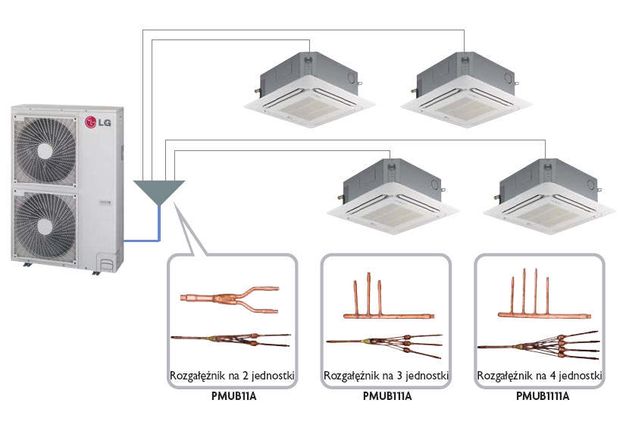 LG

Rozgałęźnik na 2 jednostki
PMUB11A

Rozgałęźnik na 3 jednostki
PMUB111A

Rozgałęźnik na 4 jednostki
PMUB1111A