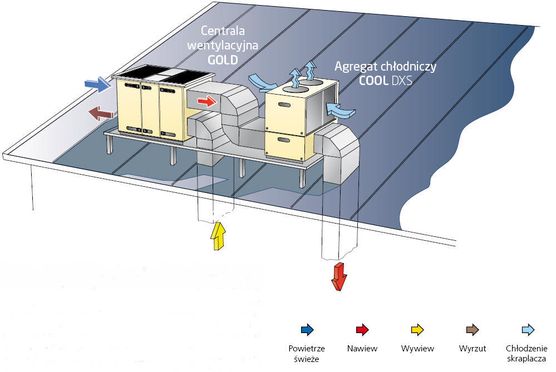 Centrala wentylacyjna GOLD

Agregat chłodniczy COOL DXS

Powietrze świeże

Nawiew

Wywiew

Wyrzut

Chłodzenie skraplacza