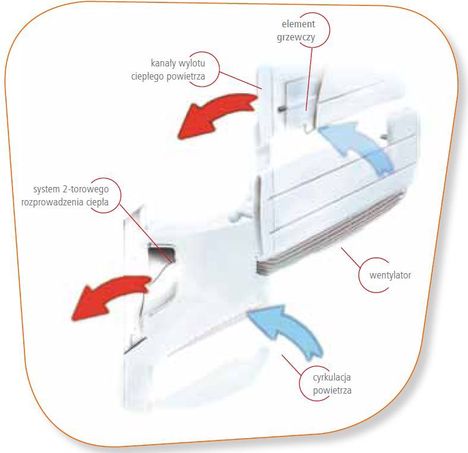 element grzewczy

kanały wylotu ciepłego powietrza

system 2-torowego rozprowadzenia ciepła

wentylator

cyrkulacja powietrza